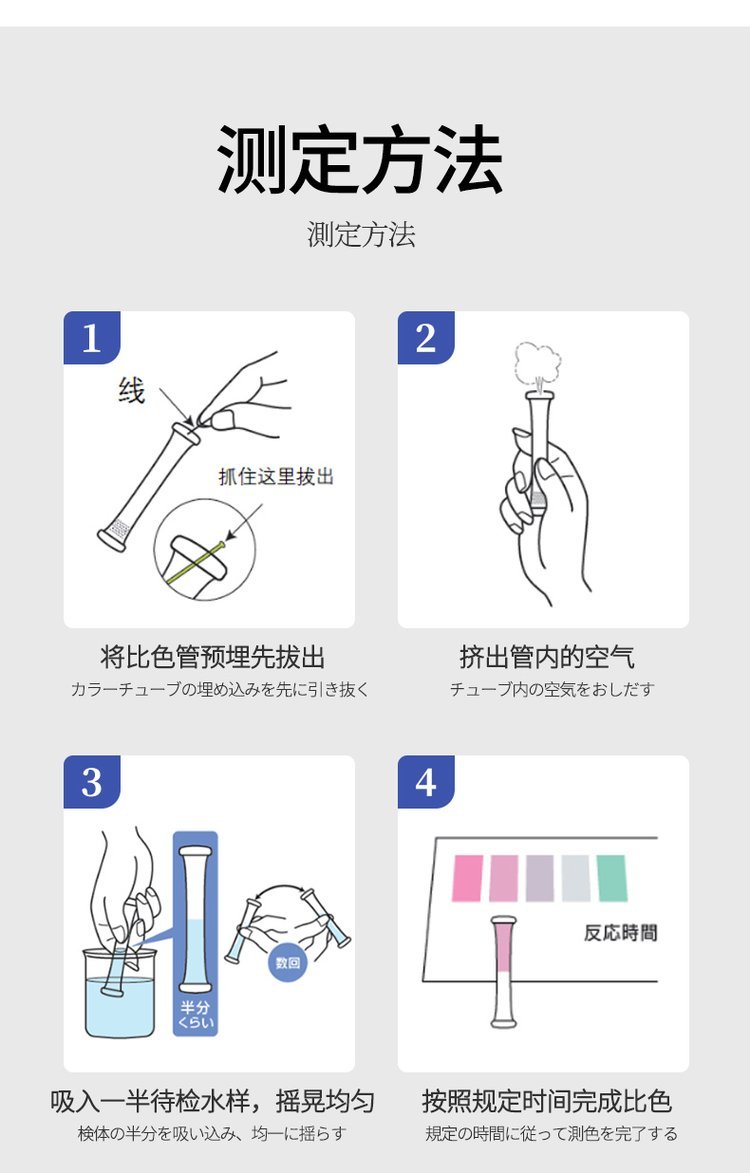 测定方法

测定方法

1

线

抓住这里拔出

将比色管预埋先拔出

カラーチューブの埋め込みを先に引き抜く

2

挤出管内的空气

チューブ内の空気をおしだす

3

半分くらい

数回

吸入一半待检水样，摇晃均匀

検体の半分を吸い込み、均一に揺らす

4

反応時間

按照规定时间完成比色

規定の時間に従って測色を完了する